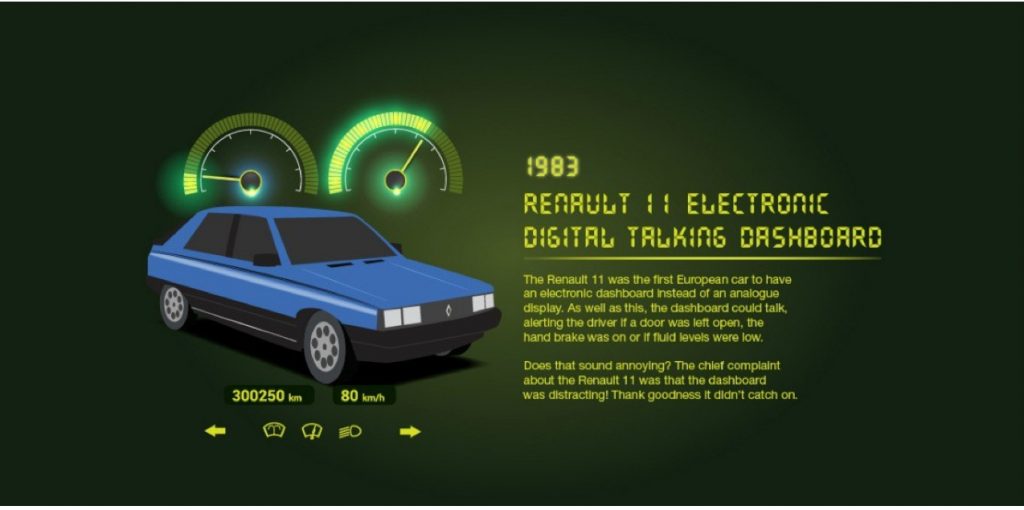 1983

RENAULT 11 ELECTRONIC DIGITAL TALKING DASHBOARD

The Renault 11 was the first European car to have an electronic dashboard instead of an analogue display. As well as this, the dashboard could talk, alerting the driver if a door was left open, the hand brake was on or if fluid levels were low.

Does that sound annoying? The chief complaint about the Renault 11 was that the dashboard was distracting! Thank goodness it didn't catch on.

300250 km

80 km/h