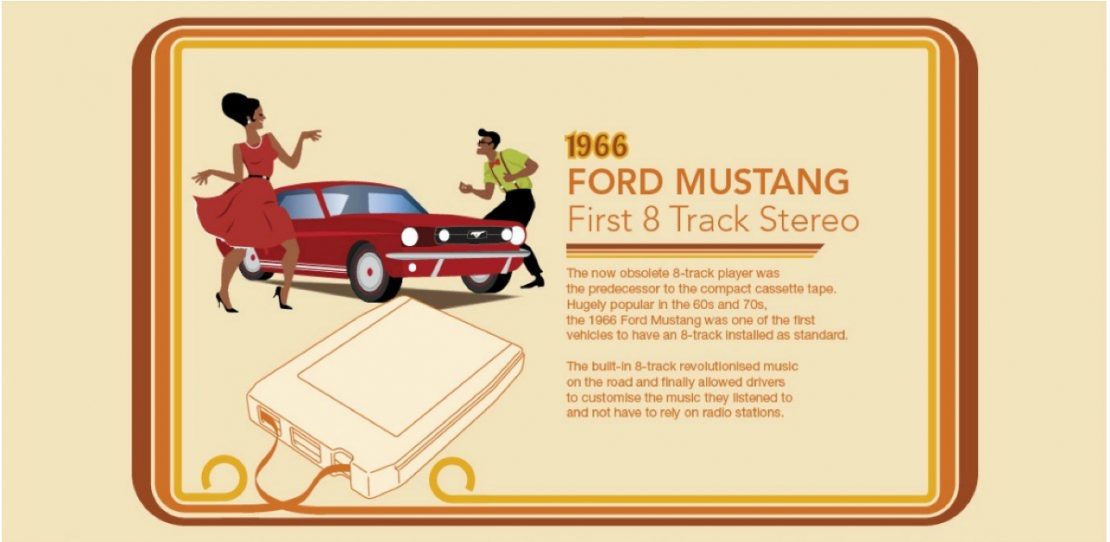 1966
FORD MUSTANG
First 8 Track Stereo

The now obsolete 8-track player was the predecessor to the compact cassette tape. Hugely popular in the 60s and 70s, the 1966 Ford Mustang was one of the first vehicles to have an 8-track installed as standard.

The built-in 8-track revolutionised music on the road and finally allowed drivers to customise the music they listened to and not have to rely on radio stations.